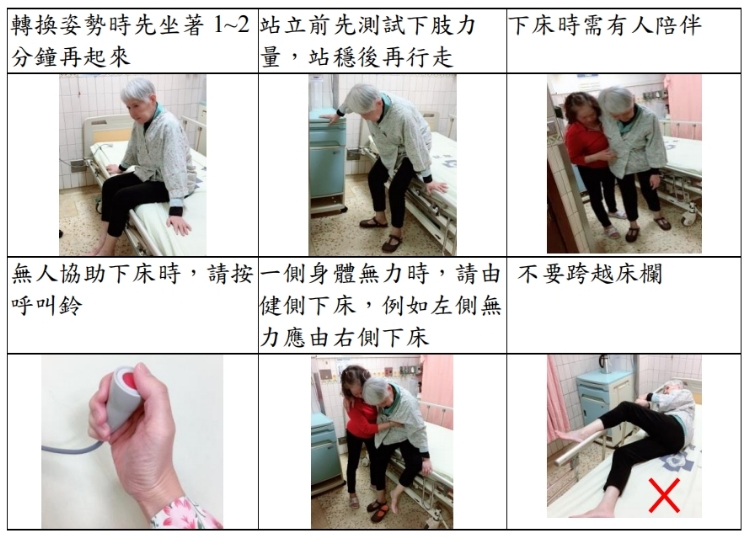 | 轉換姿勢時先坐著 1~2 分鐘再起來 | 站立前先測試下肢力量，站穩後再行走 | 下床時需有人陪伴 |
|---|---|---|
| | | |
| 無人協助下床時，請按呼叫鈴 | 一側身體無力時，請由健側下床，例如左側無力應由右側下床 | 不要跨越床欄 |
| | | |